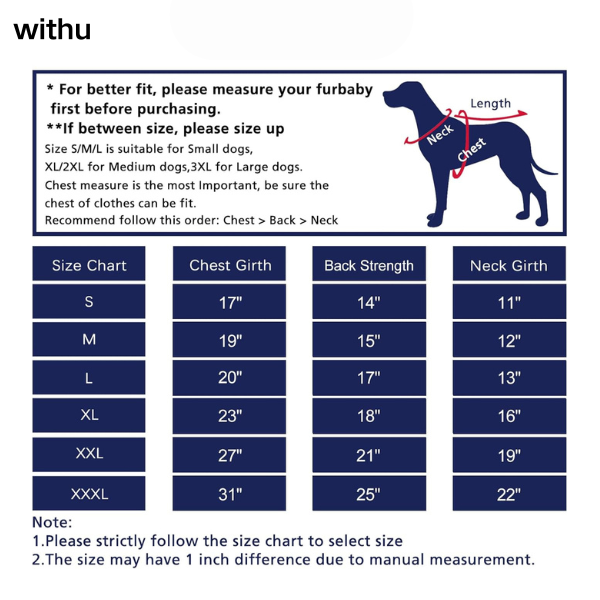 withu

* For better fit, please measure your furbaby first before purchasing.
**If between size, please size up
Size S/M/L is suitable for Small dogs, XL/2XL for Medium dogs,3XL for Large dogs.
Chest measure is the most Important, be sure the chest of clothes can be fit.
Recommend follow this order: Chest > Back > Neck

Length
Neck
Chest

| Size Chart | Chest Girth | Back Strength | Neck Girth |
|---|---|---|---|
| S | 17" | 14" | 11" |
| M | 19" | 15" | 12" |
| L | 20" | 17" | 13" |
| XL | 23" | 18" | 16" |
| XXL | 27" | 21" | 19" |
| XXXL | 31" | 25" | 22" |

Note:
1.Please strictly follow the size chart to select size
2.The size may have 1 inch difference due to manual measurement.